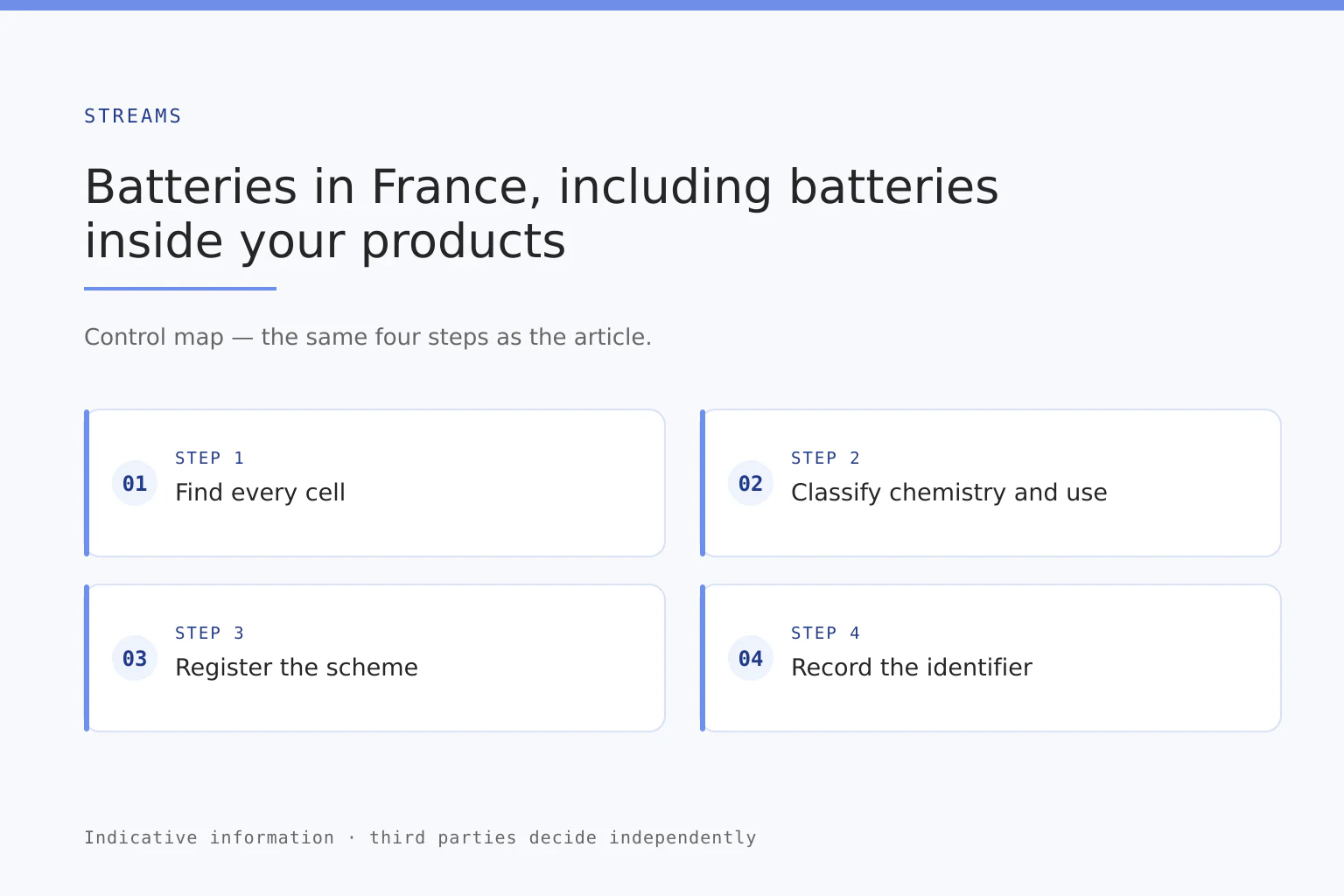 STREAMS

Batteries in France, including batteries inside your products

Control map — the same four steps as the article.

01
STEP 1
Find every cell

02
STEP 2
Classify chemistry and use

03
STEP 3
Register the scheme

04
STEP 4
Record the identifier

Indicative information · third parties decide independently