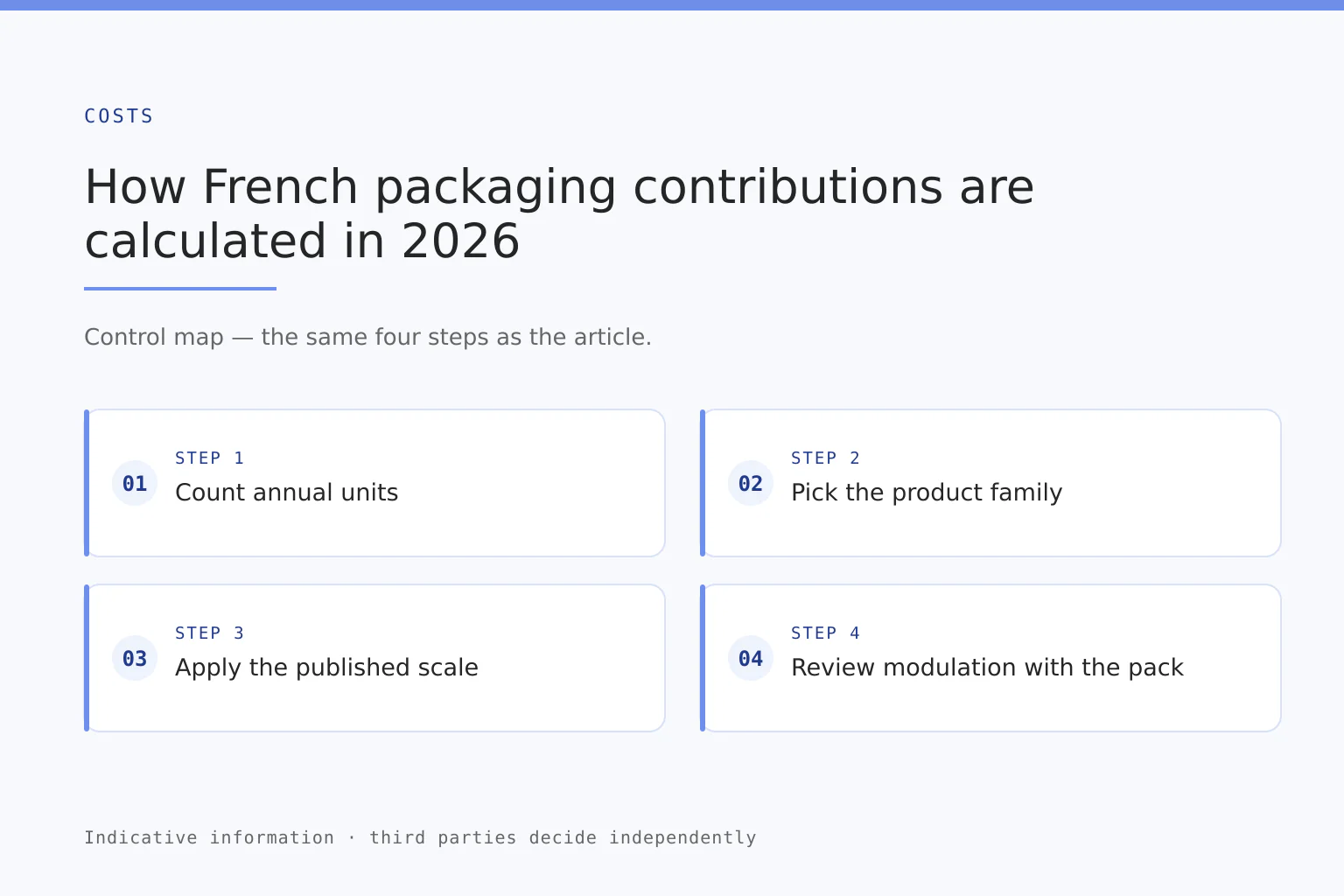 COSTS

How French packaging contributions are calculated in 2026

Control map — the same four steps as the article.

01
STEP 1
Count annual units

02
STEP 2
Pick the product family

03
STEP 3
Apply the published scale

04
STEP 4
Review modulation with the pack

Indicative information · third parties decide independently