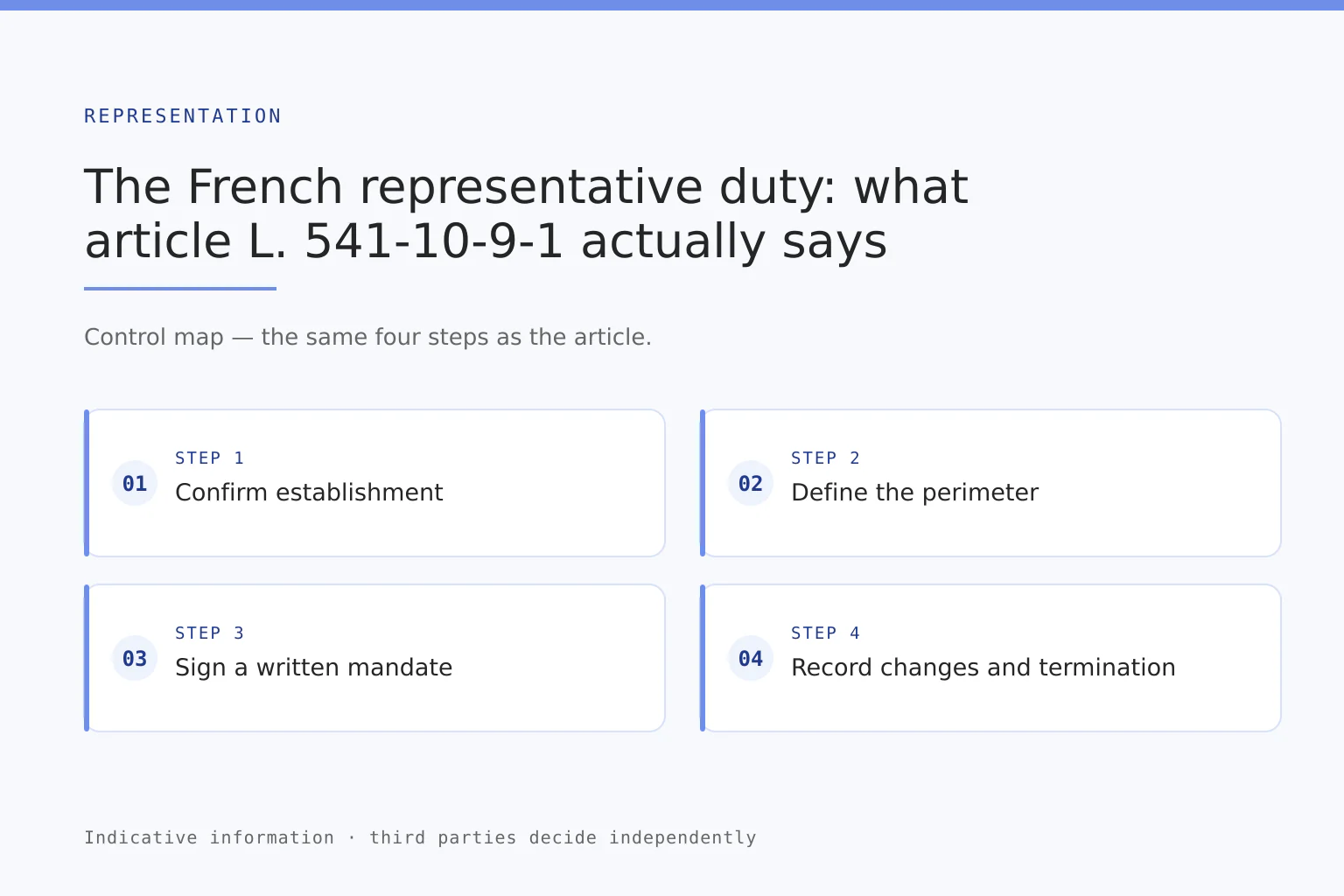 REPRESENTATION

The French representative duty: what article L. 541-10-9-1 actually says

Control map — the same four steps as the article.

01
STEP 1
Confirm establishment

02
STEP 2
Define the perimeter

03
STEP 3
Sign a written mandate

04
STEP 4
Record changes and termination

Indicative information · third parties decide independently