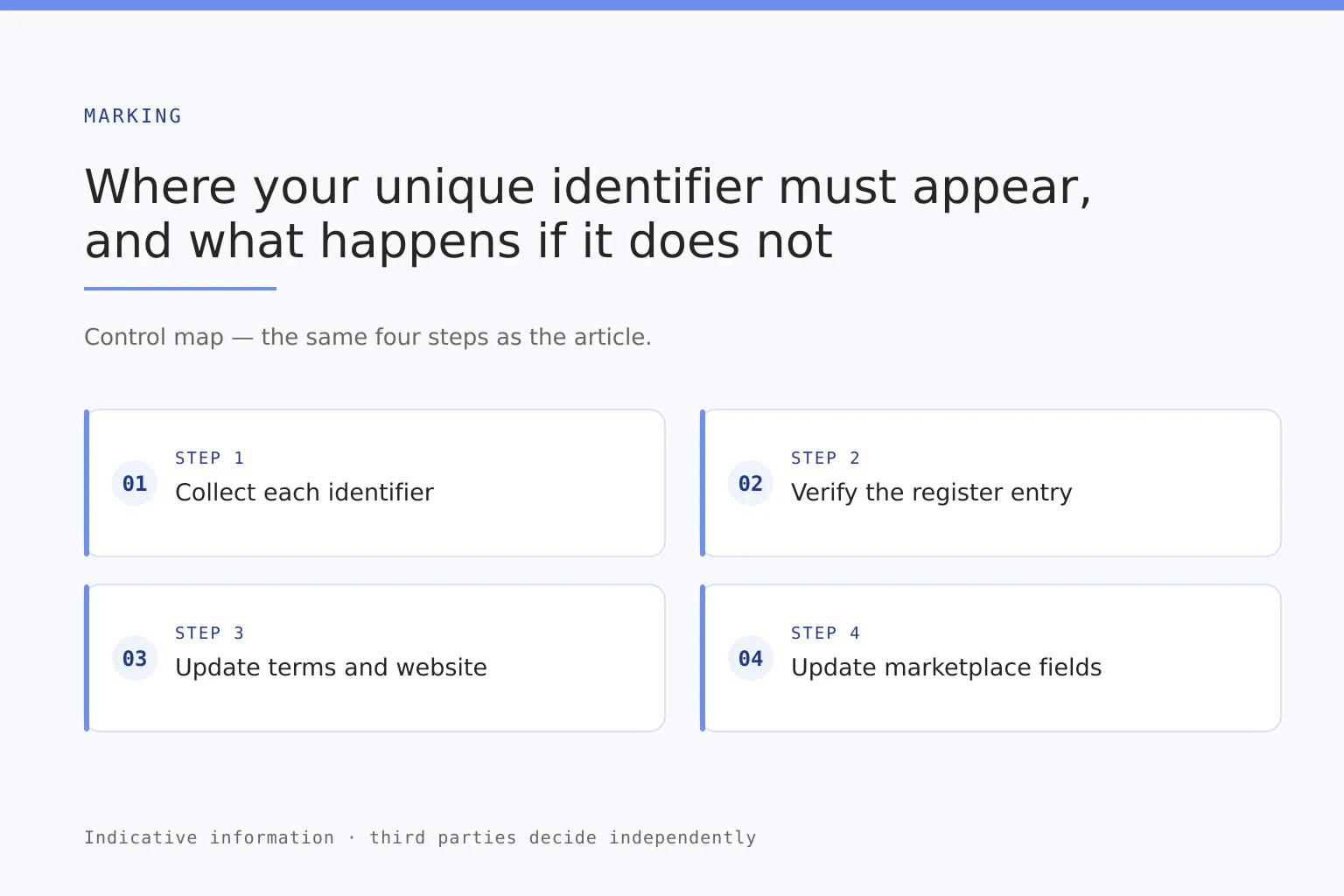 MARKING

Where your unique identifier must appear, and what happens if it does not

Control map — the same four steps as the article.

01 STEP 1
Collect each identifier

02 STEP 2
Verify the register entry

03 STEP 3
Update terms and website

04 STEP 4
Update marketplace fields

Indicative information · third parties decide independently