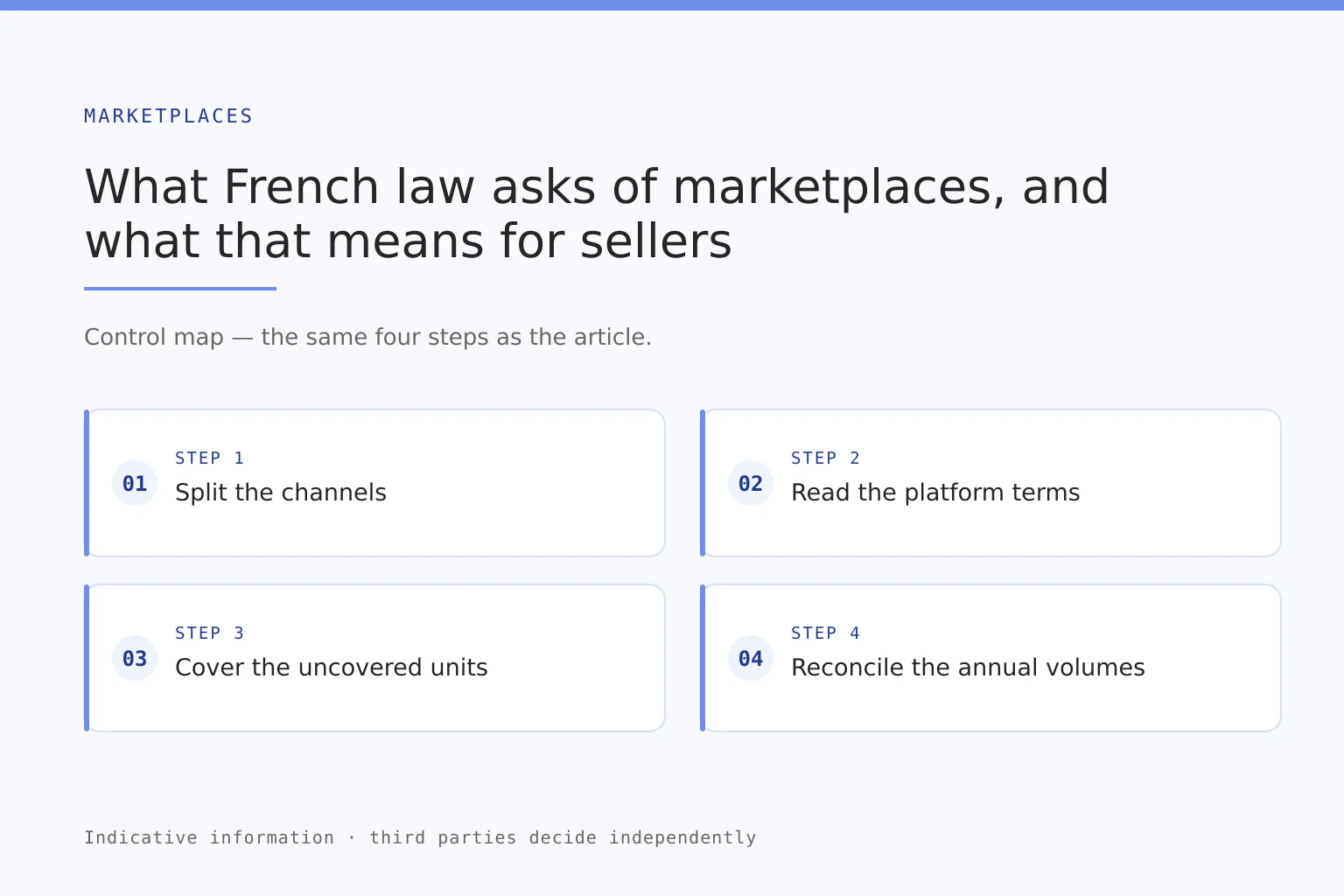 MARKETPLACES

What French law asks of marketplaces, and what that means for sellers

Control map — the same four steps as the article.

01
STEP 1
Split the channels

02
STEP 2
Read the platform terms

03
STEP 3
Cover the uncovered units

04
STEP 4
Reconcile the annual volumes

Indicative information · third parties decide independently