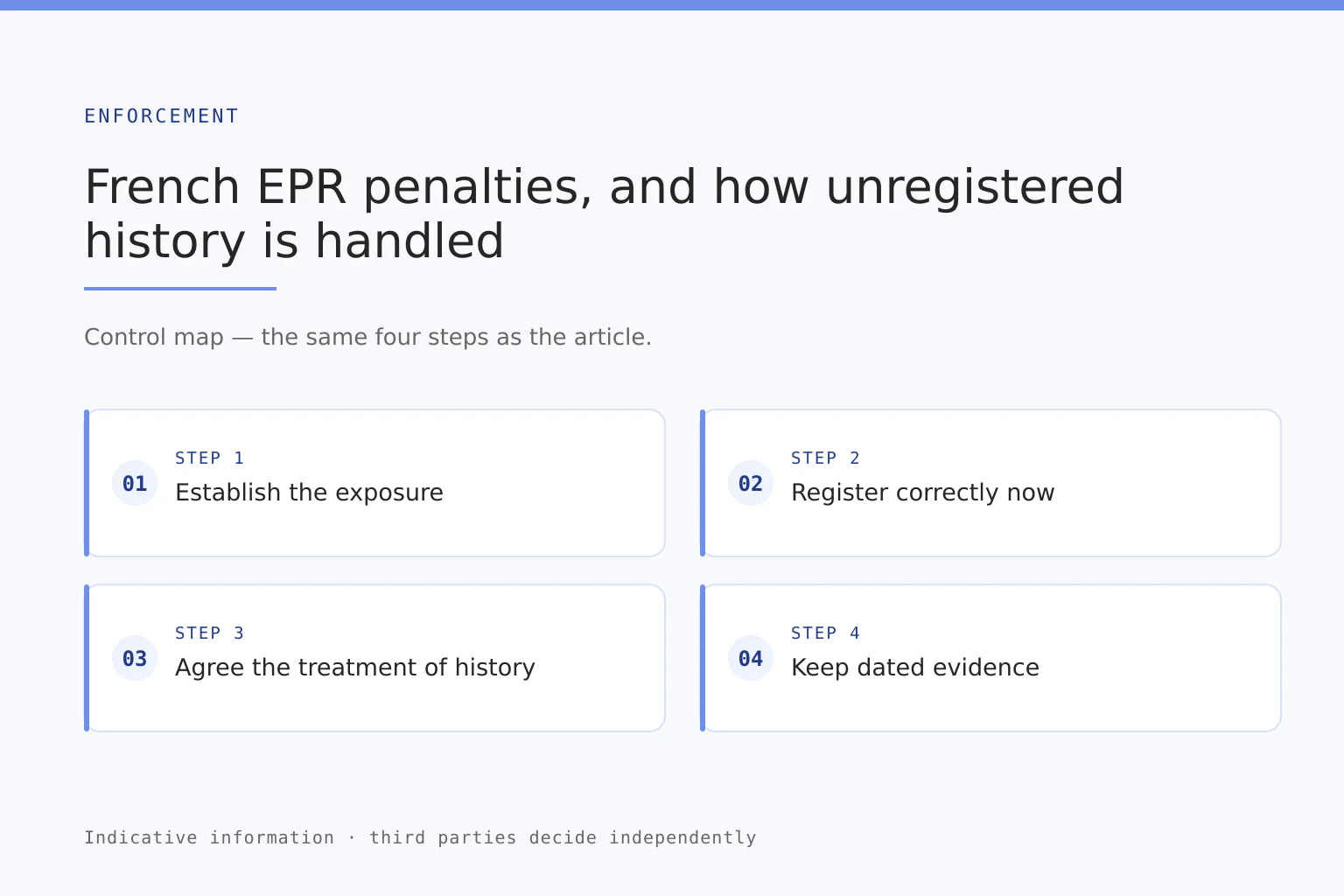 ENFORCEMENT

French EPR penalties, and how unregistered history is handled

Control map — the same four steps as the article.

01
STEP 1
Establish the exposure

02
STEP 2
Register correctly now

03
STEP 3
Agree the treatment of history

04
STEP 4
Keep dated evidence

Indicative information · third parties decide independently