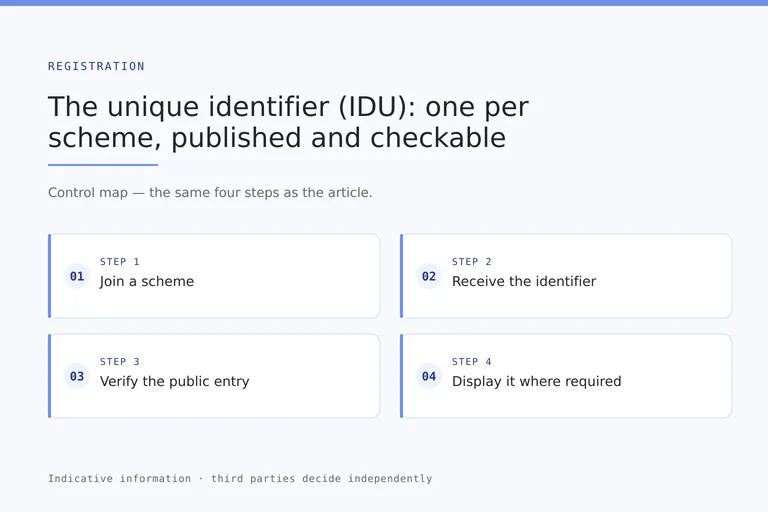 REGISTRATION

The unique identifier (IDU): one per scheme, published and checkable

Control map — the same four steps as the article.

01 STEP 1
Join a scheme

02 STEP 2
Receive the identifier

03 STEP 3
Verify the public entry

04 STEP 4
Display it where required

Indicative information · third parties decide independently