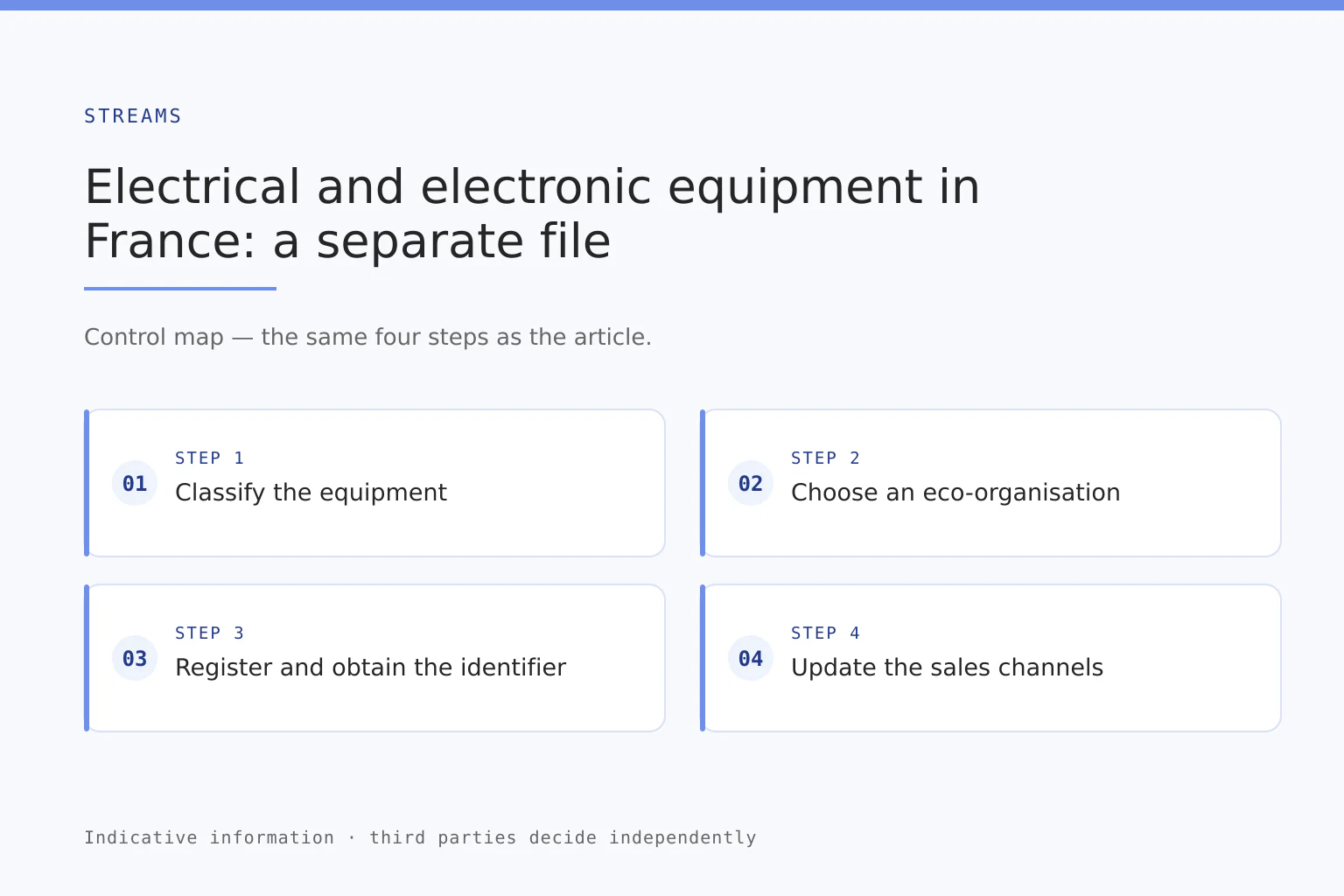 STREAMS

Electrical and electronic equipment in France: a separate file

Control map — the same four steps as the article.

01 STEP 1
Classify the equipment

02 STEP 2
Choose an eco-organisation

03 STEP 3
Register and obtain the identifier

04 STEP 4
Update the sales channels

Indicative information · third parties decide independently